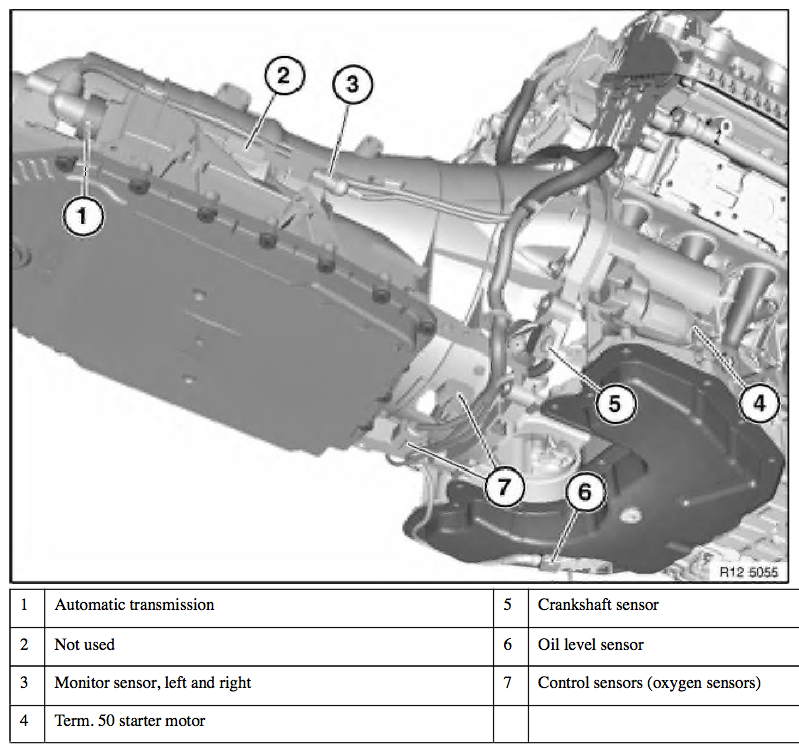 2
3
1
5
4
7
6
R12 5055

| 1 | Automatic transmission | 5 | Crankshaft sensor |
|---|---|---|---|
| 2 | Not used | 6 | Oil level sensor |
| 3 | Monitor sensor, left and right | 7 | Control sensors (oxygen sensors) |
| 4 | Term. 50 starter motor | | |